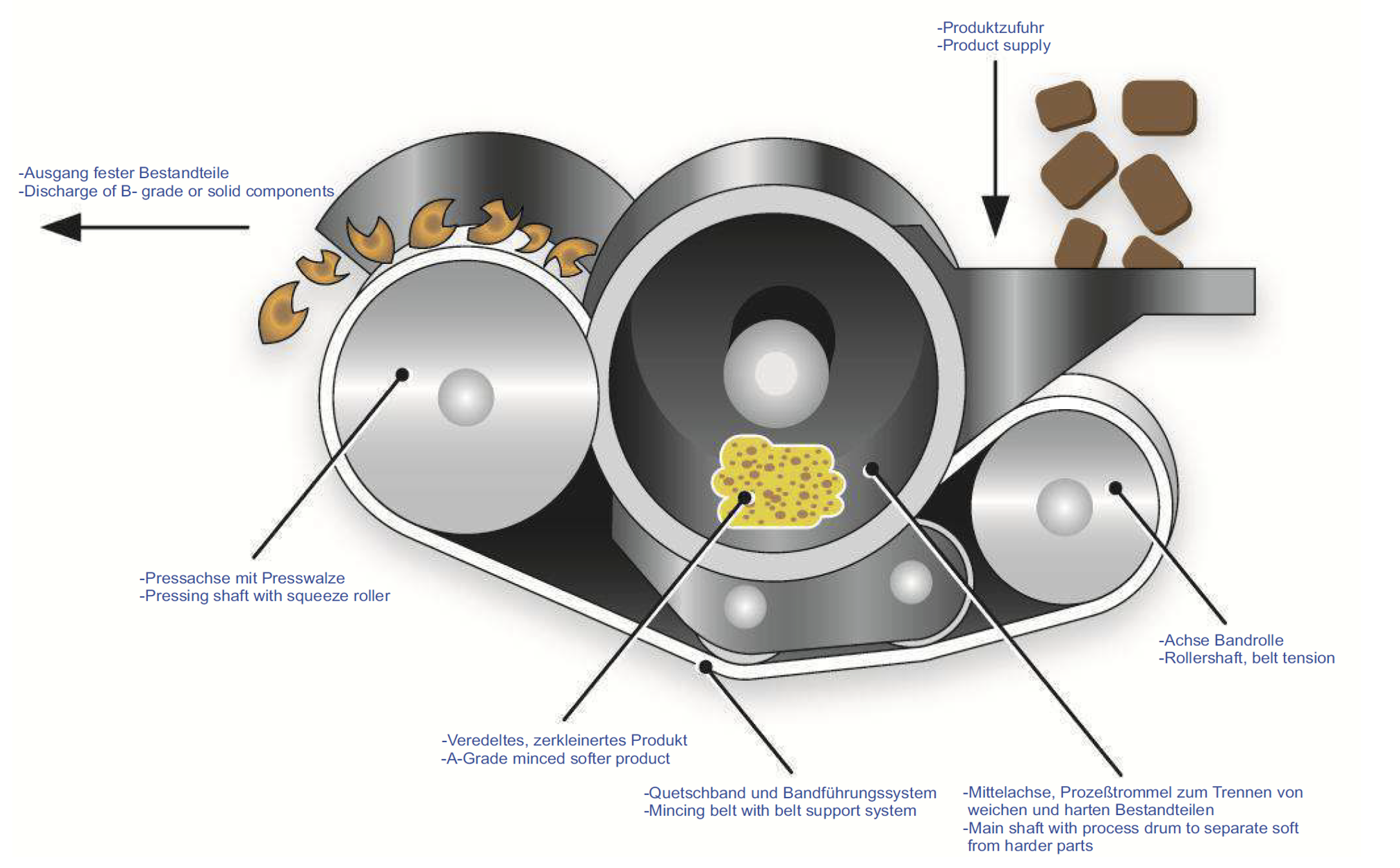 -Produktzufuhr
-Product supply

-Ausgang fester Bestandteile
-Discharge of B- grade or solid components

-Pressachse mit Presswalze
-Pressing shaft with squeeze roller

-Achse Bandrolle
-Rollershaft, belt tension

-Veredeltes, zerkleinertes Produkt
-A-Grade minced softer product

-Quetschband und Bandführungssystem
-Mincing belt with belt support system

-Mittelachse, Prozeßtrommel zum Trennen von weichen und harten Bestandteilen
-Main shaft with process drum to separate soft from harder parts